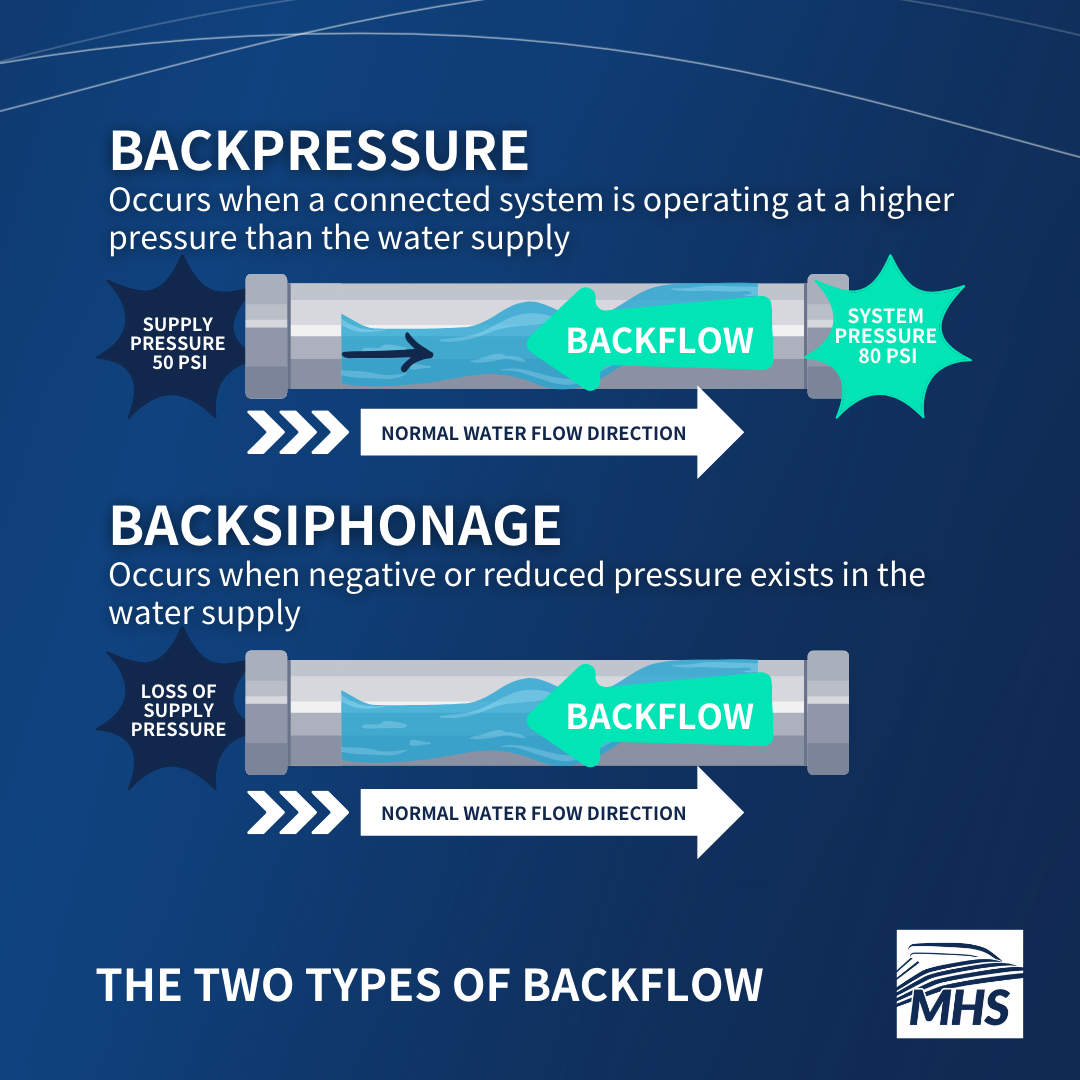 BACKPRESSURE
Occurs when a connected system is operating at a higher pressure than the water supply

SUPPLY PRESSURE 50 PSI

BACKFLOW

SYSTEM PRESSURE 80 PSI

NORMAL WATER FLOW DIRECTION

BACKSIPHONAGE
Occurs when negative or reduced pressure exists in the water supply

LOSS OF SUPPLY PRESSURE

BACKFLOW

NORMAL WATER FLOW DIRECTION

THE TWO TYPES OF BACKFLOW

MHS